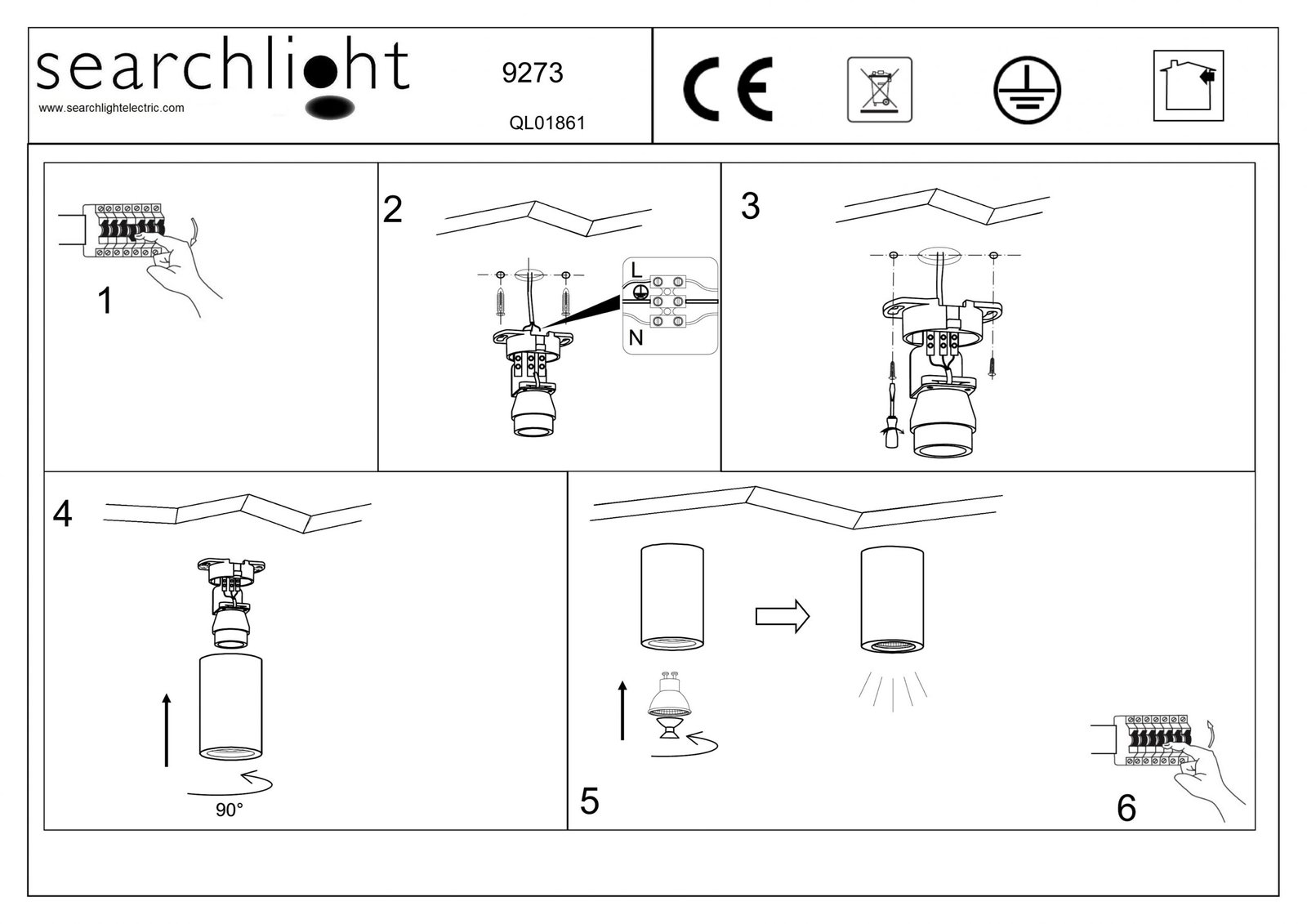 searchlight
www.searchlightelectric.com
9273
QL01861
CE

1

2
L
N

3

4
90°

5

6